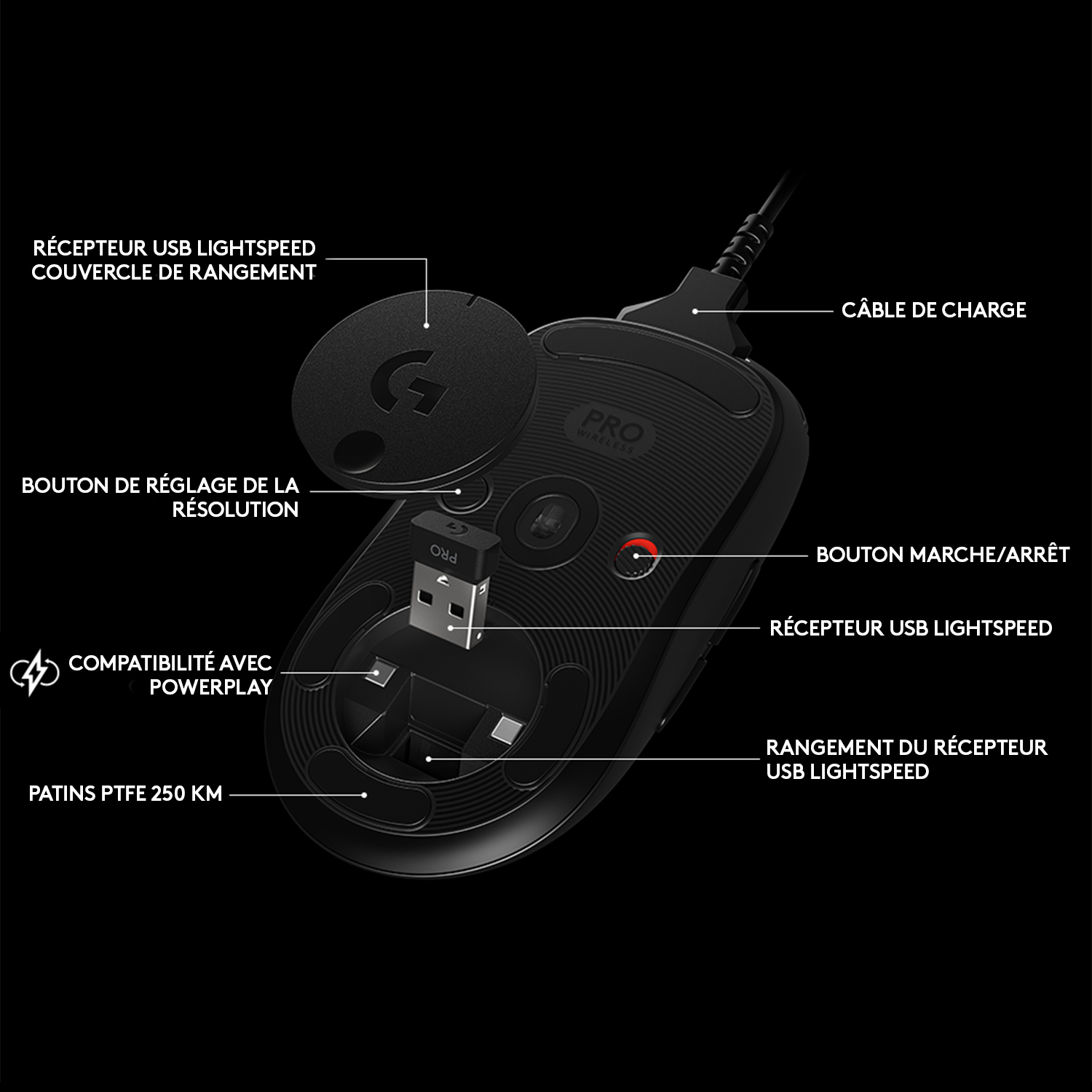 RÉCEPTEUR USB LIGHTSPEED COUVERCLE DE RANGEMENT

CÂBLE DE CHARGE

PRO WIRELESS

BOUTON DE RÉGLAGE DE LA RÉSOLUTION

PRO

BOUTON MARCHE/ARRÊT

RÉCEPTEUR USB LIGHTSPEED

COMPATIBILITÉ AVEC POWERPLAY

RANGEMENT DU RÉCEPTEUR USB LIGHTSPEED

PATINS PTFE 250 KM